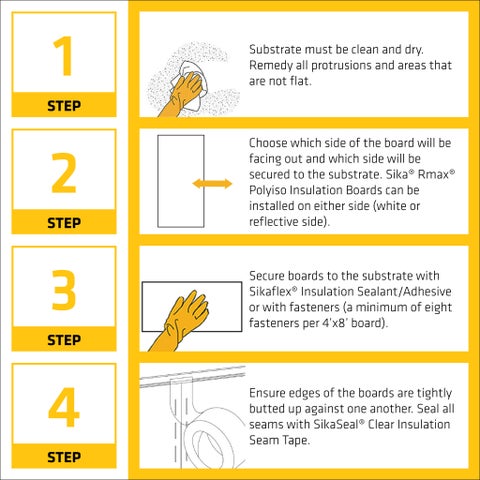 1
STEP

Substrate must be clean and dry. Remedy all protrusions and areas that are not flat.

2
STEP

Choose which side of the board will be facing out and which side will be secured to the substrate. Sika® Rmax® Polyiso Insulation Boards can be installed on either side (white or reflective side).

3
STEP

Secure boards to the substrate with Sikaflex® Insulation Sealant/Adhesive or with fasteners (a minimum of eight fasteners per 4'x8' board).

4
STEP

Ensure edges of the boards are tightly butted up against one another. Seal all seams with SikaSeal® Clear Insulation Seam Tape.