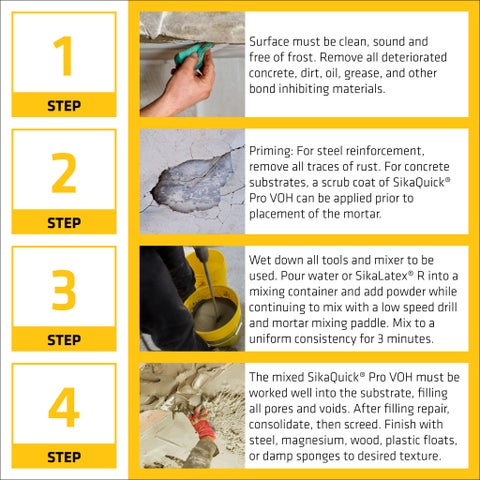 1
STEP

Surface must be clean, sound and free of frost. Remove all deteriorated concrete, dirt, oil, grease, and other bond inhibiting materials.

2
STEP

Priming: For steel reinforcement, remove all traces of rust. For concrete substrates, a scrub coat of SikaQuick® Pro VOH can be applied prior to placement of the mortar.

3
STEP

Wet down all tools and mixer to be used. Pour water or SikaLatex® R into a mixing container and add powder while continuing to mix with a low speed drill and mortar mixing paddle. Mix to a uniform consistency for 3 minutes.

4
STEP

The mixed SikaQuick® Pro VOH must be worked well into the substrate, filling all pores and voids. After filling repair, consolidate, then screed. Finish with steel, magnesium, wood, plastic floats, or damp sponges to desired texture.