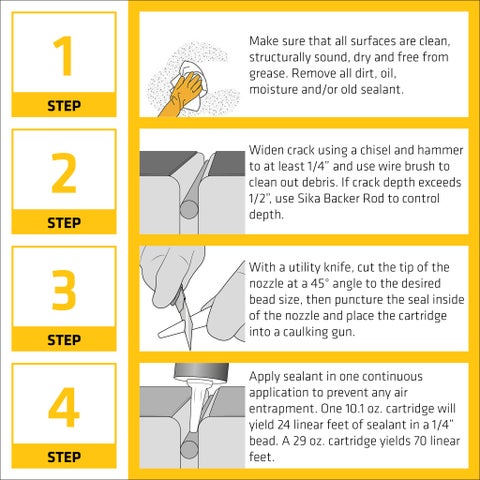 1
STEP

Make sure that all surfaces are clean, structurally sound, dry and free from grease. Remove all dirt, oil, moisture and/or old sealant.

2
STEP

Widen crack using a chisel and hammer to at least 1/4" and use wire brush to clean out debris. If crack depth exceeds 1/2", use Sika Backer Rod to control depth.

3
STEP

With a utility knife, cut the tip of the nozzle at a 45° angle to the desired bead size, then puncture the seal inside of the nozzle and place the cartridge into a caulking gun.

4
STEP

Apply sealant in one continuous application to prevent any air entrapment. One 10.1 oz. cartridge will yield 24 linear feet of sealant in a 1/4" bead. A 29 oz. cartridge yields 70 linear feet.